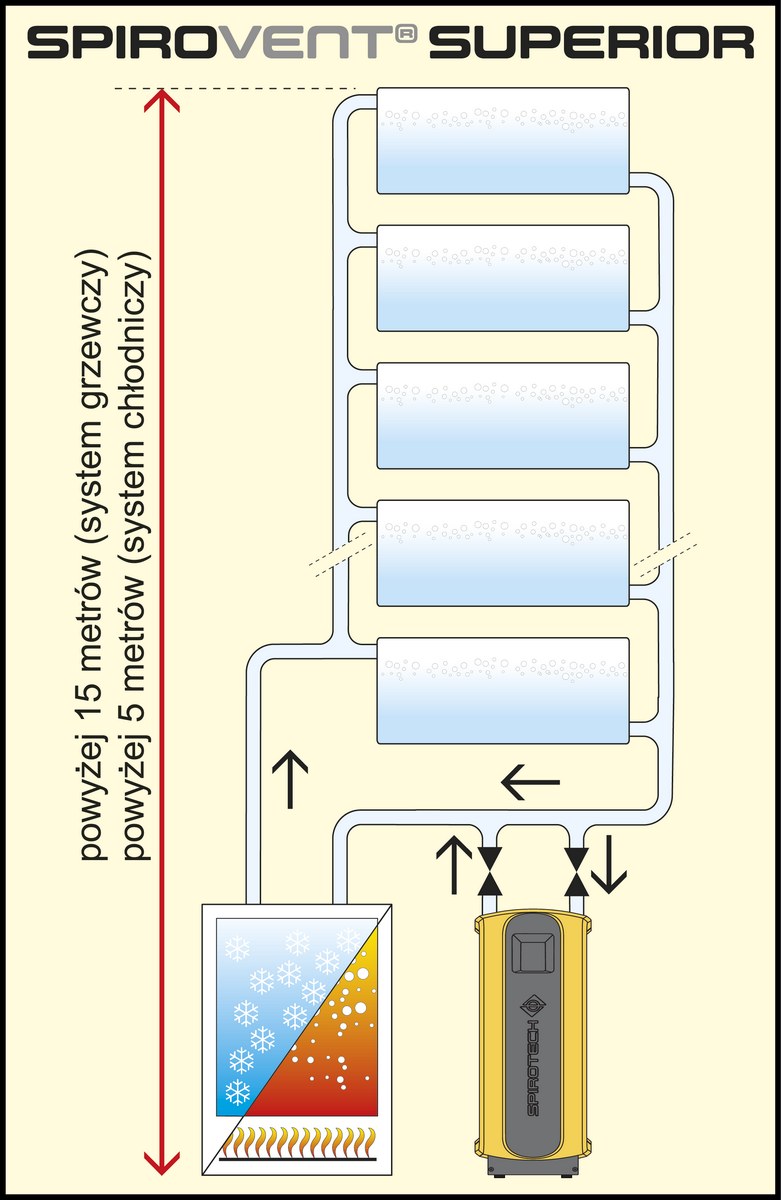 SPIROVENT® SUPERIOR

powyżej 15 metrów (system grzewczy)
powyżej 5 metrów (system chłodniczy)

SPIROTECH